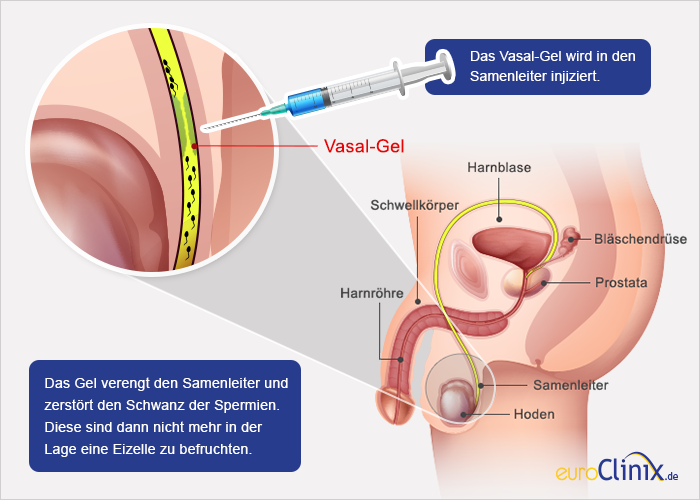 Das Vasal-Gel wird in den Samenleiter injiziert.

Vasal-Gel

Harnblase

Schwellkörper

Bläschendrüse

Prostata

Harnröhre

Samenleiter

Hoden

Das Gel verengt den Samenleiter und zerstört den Schwanz der Spermien. Diese sind dann nicht mehr in der Lage eine Eizelle zu befruchten.

euroClinix.de