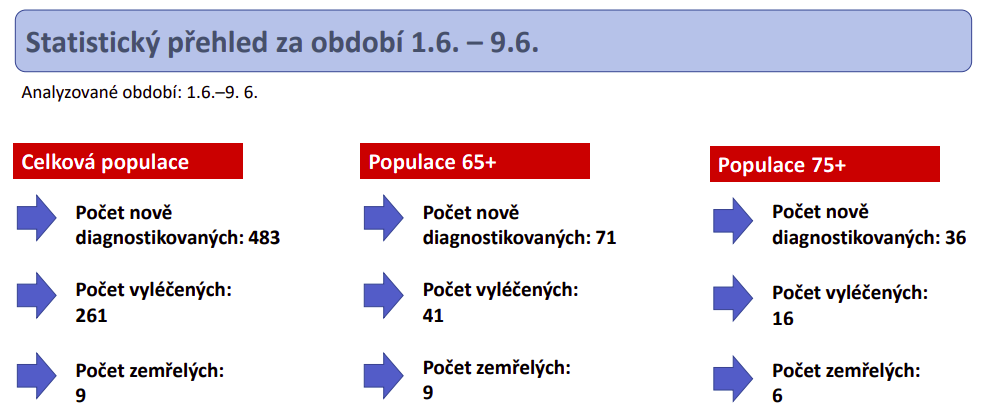 Statistický přehled za období 1.6. – 9.6.

Analyzované období: 1.6.–9. 6.

Celková populace

Počet nově diagnostikovaných: 483

Počet vyléčených: 261

Počet zemřelých: 9

Populace 65+

Počet nově diagnostikovaných: 71

Počet vyléčených: 41

Počet zemřelých: 9

Populace 75+

Počet nově diagnostikovaných: 36

Počet vyléčených: 16

Počet zemřelých: 6